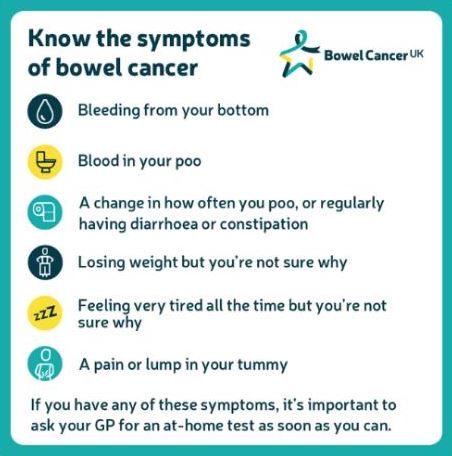 Know the symptoms of bowel cancer

Bowel Cancer UK

Bleeding from your bottom

Blood in your poo

A change in how often you poo, or regularly having diarrhoea or constipation

Losing weight but you're not sure why

zzz

Feeling very tired all the time but you're not sure why

A pain or lump in your tummy

If you have any of these symptoms, it's important to ask your GP for an at-home test as soon as you can.